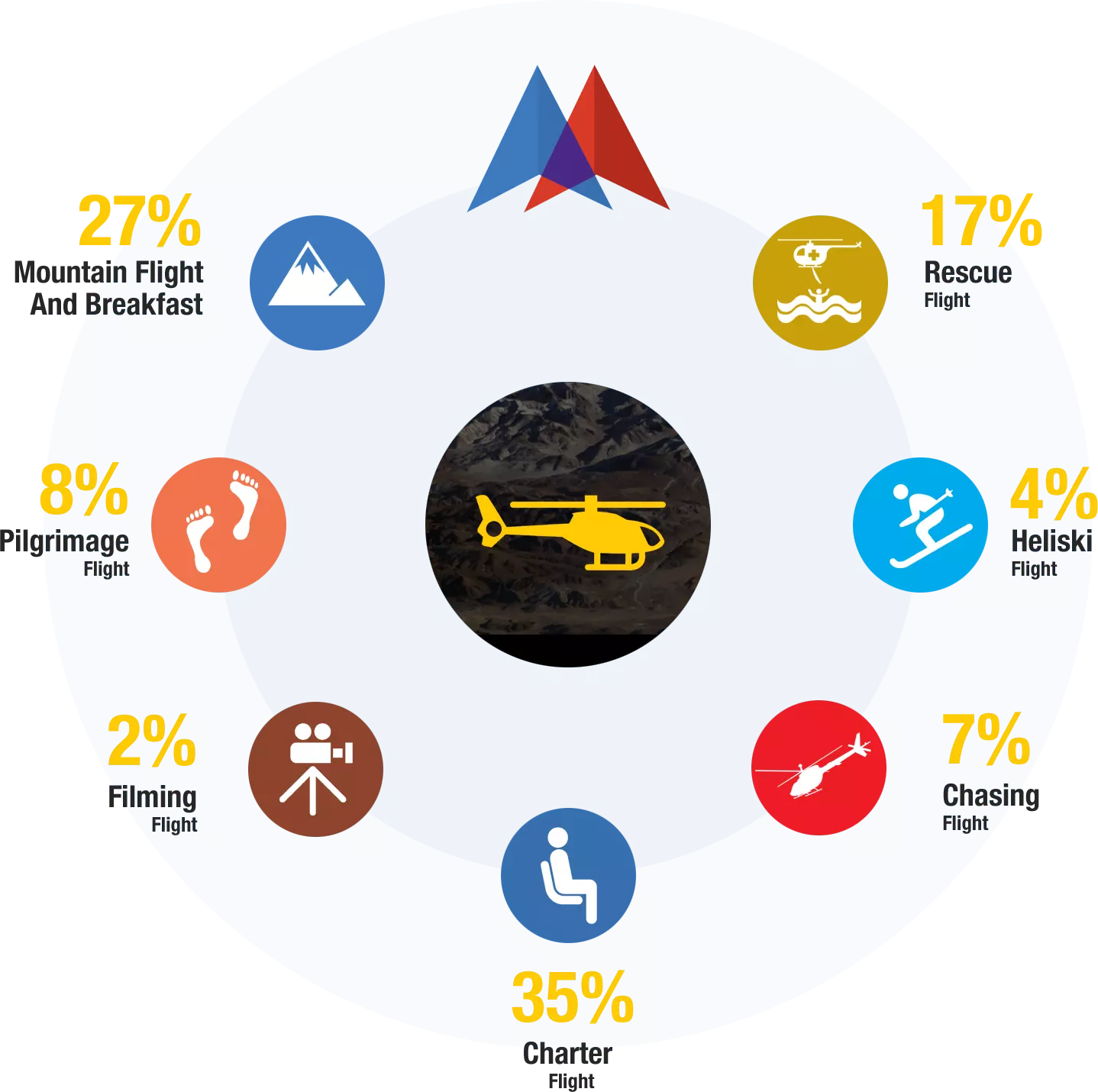 27%
Mountain Flight
And Breakfast

17%
Rescue
Flight

8%
Pilgrimage
Flight

4%
Heliski
Flight

2%
Filming
Flight

7%
Chasing
Flight

35%
Charter
Flight